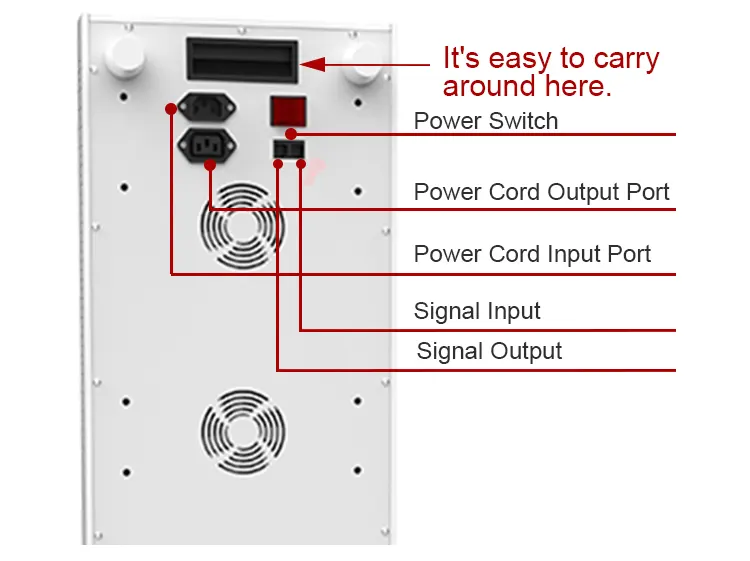 It's easy to carry around here.

Power Switch

Power Cord Output Port

Power Cord Input Port

Signal Input

Signal Output