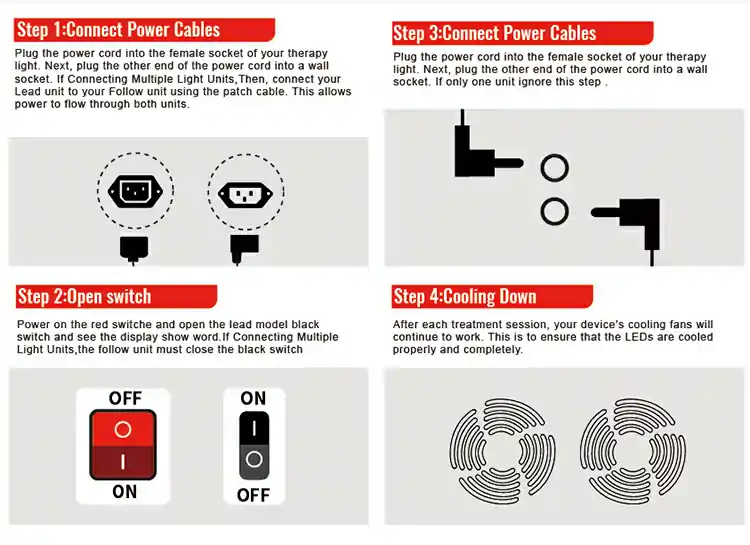 Step 1:Connect Power Cables

Plug the power cord into the female socket of your therapy light. Next, plug the other end of the power cord into a wall socket. If Connecting Multiple Light Units,Then, connect your Lead unit to your Follow unit using the patch cable. This allows power to flow through both units.

Step 2:Open switch

Power on the red switche and open the lead model black switch and see the display show word.If Connecting Multiple Light Units,the follow unit must close the black switch

OFF

O

I

ON

ON

I

O

OFF

Step 3:Connect Power Cables

Plug the power cord into the female socket of your therapy light. Next, plug the other end of the power cord into a wall socket. If only one unit ignore this step .

Step 4:Cooling Down

After each treatment session, your device's cooling fans will continue to work. This is to ensure that the LEDs are cooled properly and completely.