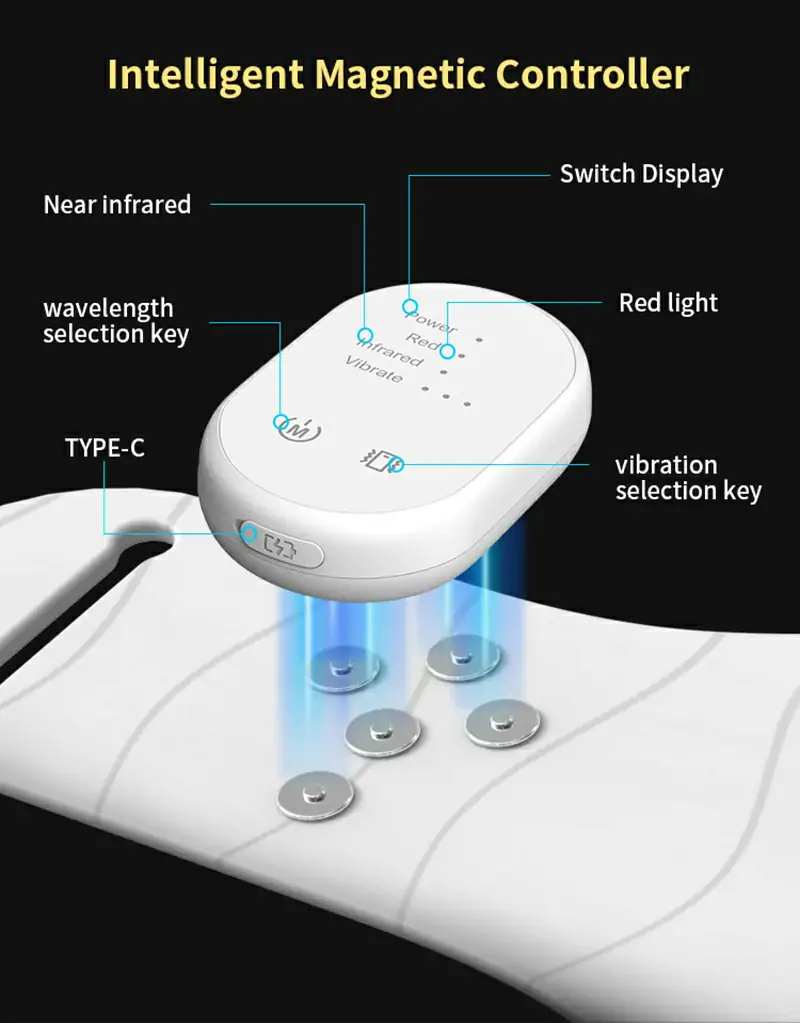 Intelligent Magnetic Controller

Switch Display

Near infrared

wavelength selection key

Red light

Power
Red
Infrared
Vibrate

M

TYPE-C

vibration selection key